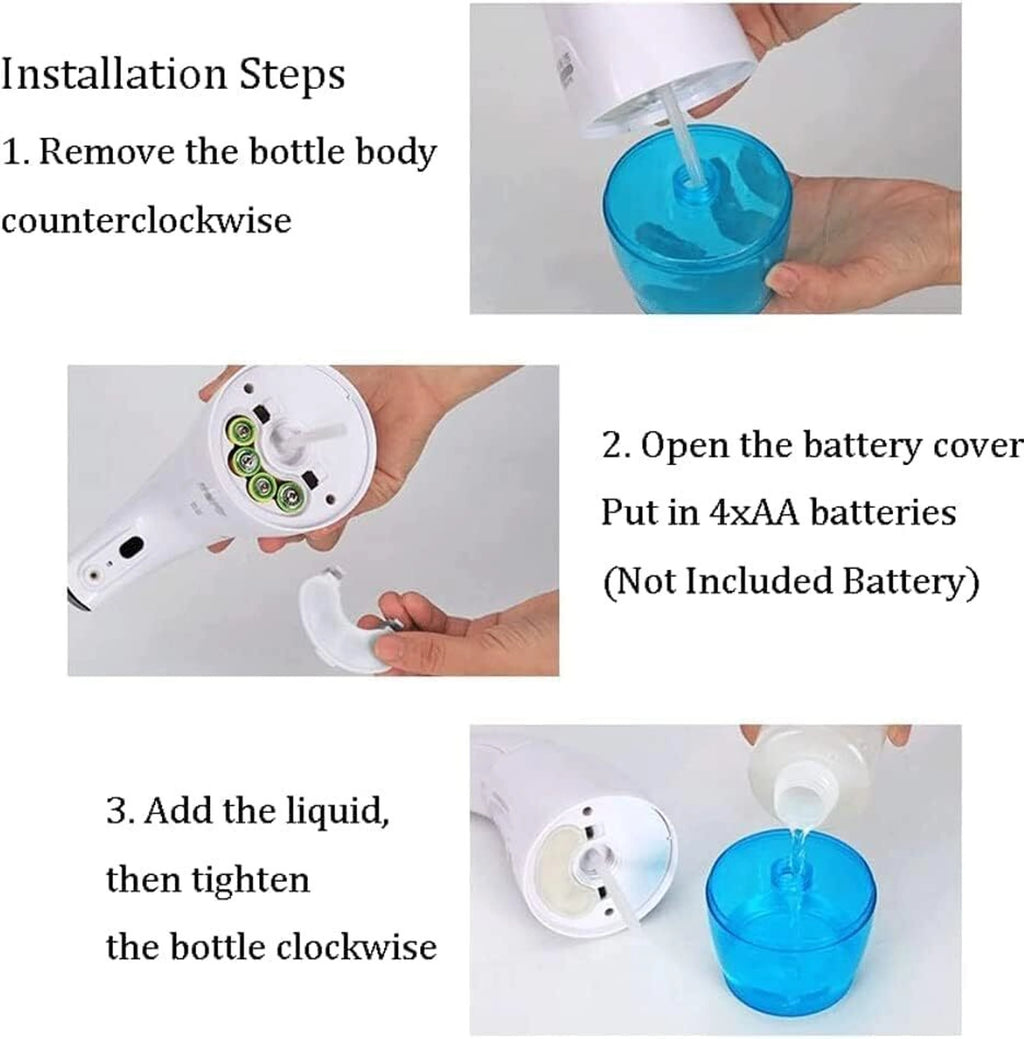 Installation Steps

1. Remove the bottle body counterclockwise

2. Open the battery cover
Put in 4xAA batteries
(Not Included Battery)

3. Add the liquid, then tighten the bottle clockwise